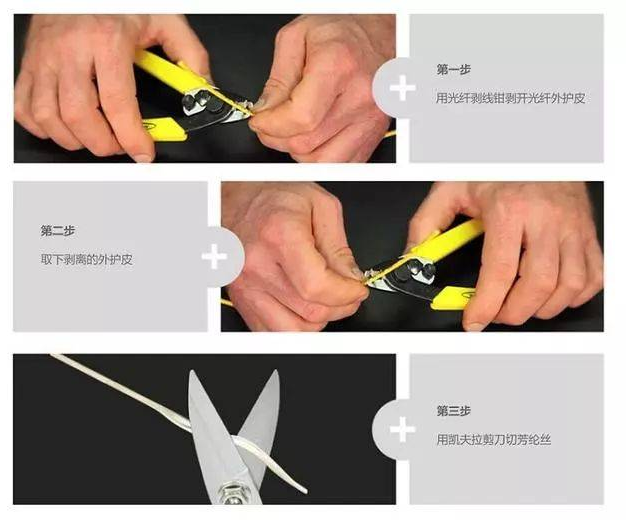 第一步

用光纤剥线钳剥开光纤外护皮

第二步

取下剥离的外护皮

第三步

用凯夫拉剪刀切芳纶丝